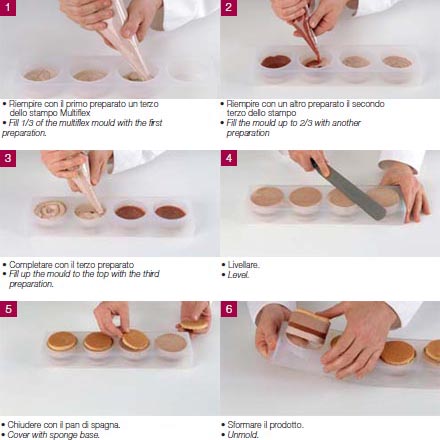 1

• Riempire con il primo preparato un terzo dello stampo Multiflex
• Fill 1/3 of the multiflex mould with the first preparation.

2

• Riempire con un altro preparato il secondo terzo dello stampo
• Fill the mould up to 2/3 with another preparation

3

• Completare con il terzo preparato
• Fill up the mould to the top with the third preparation.

4

• Livellare.
• Level.

5

• Chiudere con il pan di spagna.
• Cover with sponge base.

6

• Sformare il prodotto.
• Unmold.