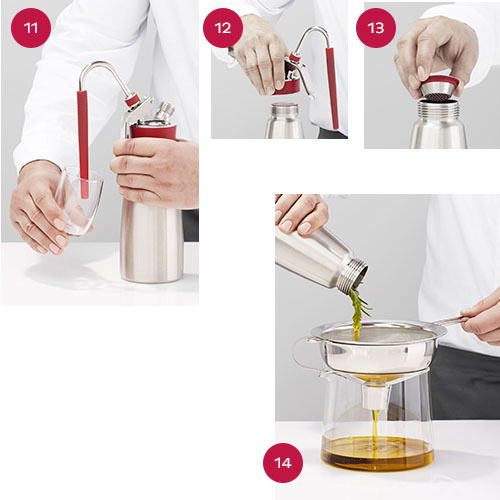 11

12

13

14