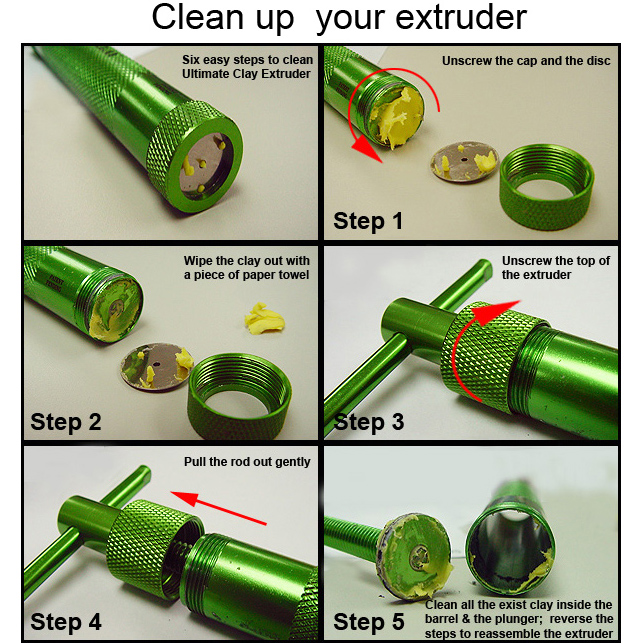 Clean up your extruder

Six easy steps to clean Ultimate Clay Extruder

Unscrew the cap and the disc

Step 1

Wipe the clay out with a piece of paper towel

Step 2

Unscrew the top of the extruder

Step 3

Pull the rod out gently

Step 4

Step 5

Clean all the exist clay inside the barrel & the plunger; reverse the steps to reassemble the extruder