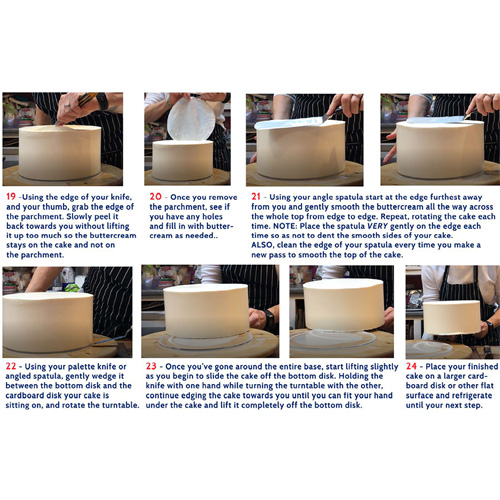 19 -Using the edge of your knife, and your thumb, grab the edge of the parchment. Slowly peel it back towards you without lifting it up too much so the buttercream stays on the cake and not on the parchment.

20 - Once you remove the parchment, see if you have any holes and fill in with buttercream as needed..

21 - Using your angle spatula start at the edge furthest away from you and gently smooth the buttercream all the way across the whole top from edge to edge. Repeat, rotating the cake each time. NOTE: Place the spatula VERY gently on the edge each time so as not to dent the smooth sides of your cake. ALSO, clean the edge of your spatula every time you make a new pass to smooth the top of the cake.

22 - Using your palette knife or angled spatula, gently wedge it between the bottom disk and the cardboard disk your cake is sitting on, and rotate the turntable.

23 - Once you've gone around the entire base, start lifting slightly as you begin to slide the cake off the bottom disk. Holding the knife with one hand while turning the turntable with the other, continue edging the cake towards you until you can fit your hand under the cake and lift it completely off the bottom disk.

24 - Place your finished cake on a larger cardboard disk or other flat surface and refrigerate until your next step.